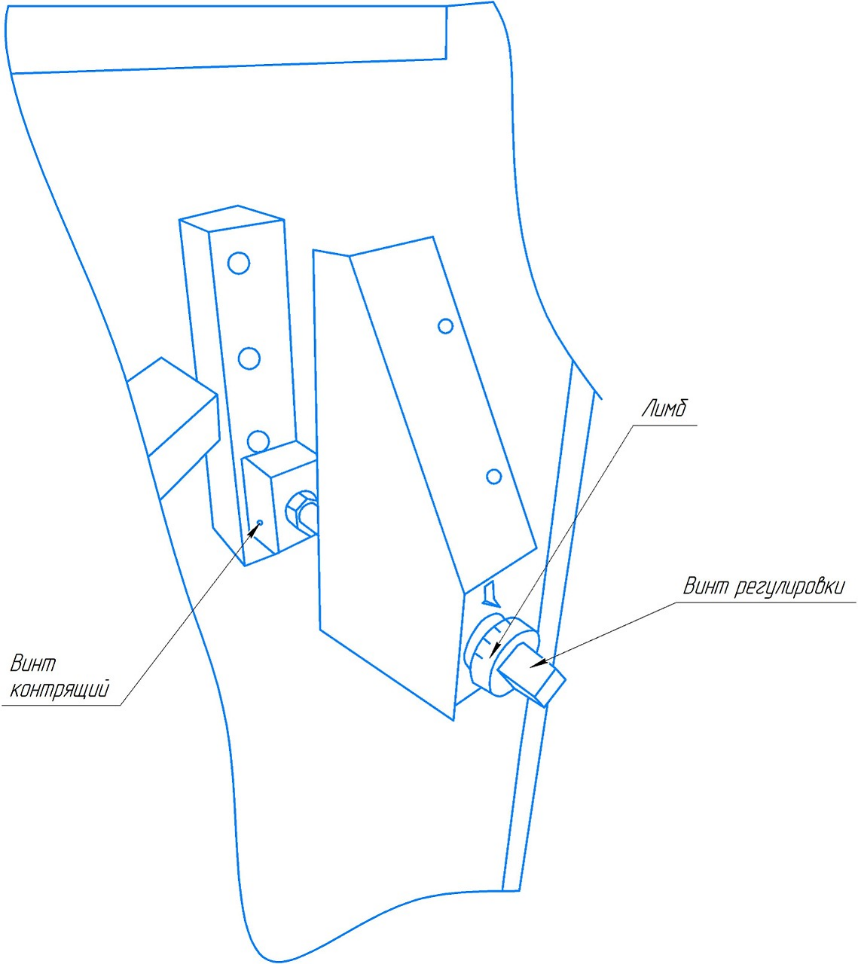 Лимб

Винт регулировки

Винт контрящий