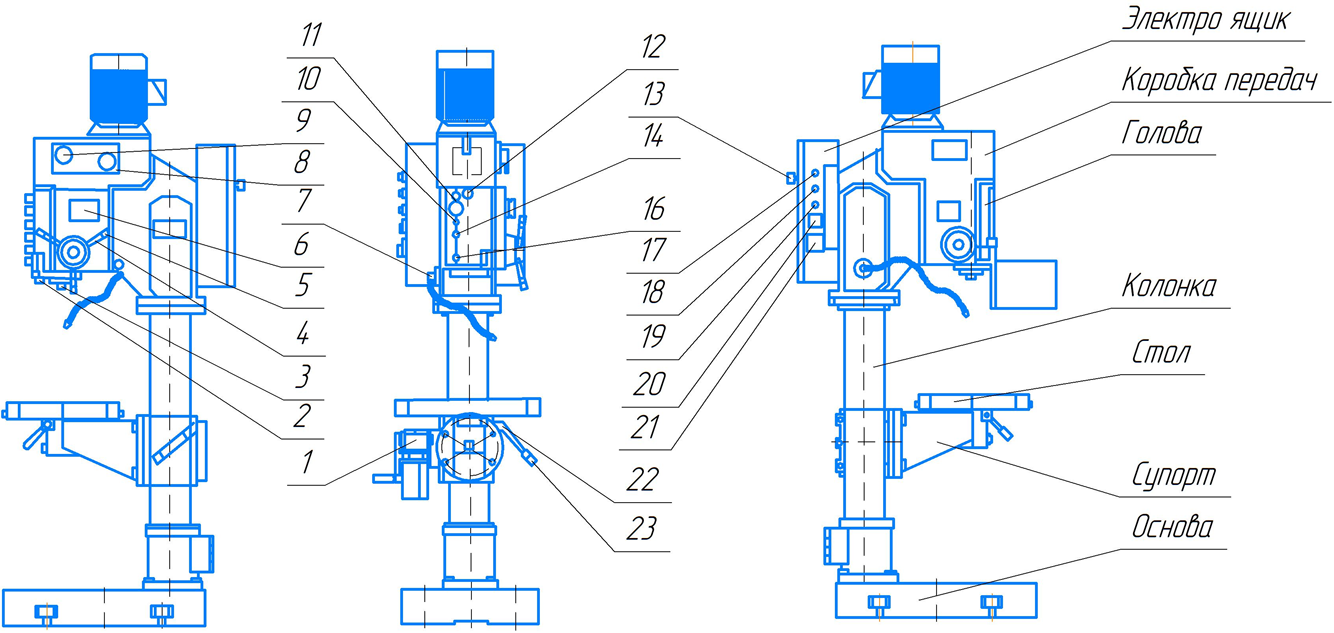 11
10
9
8
7
6
5
4
3
2
1
12
13
14
16
17
18
19
20
21
22
23
Электро ящик
Коробка передач
Голова
Колонка
Стол
Супорт
Основа